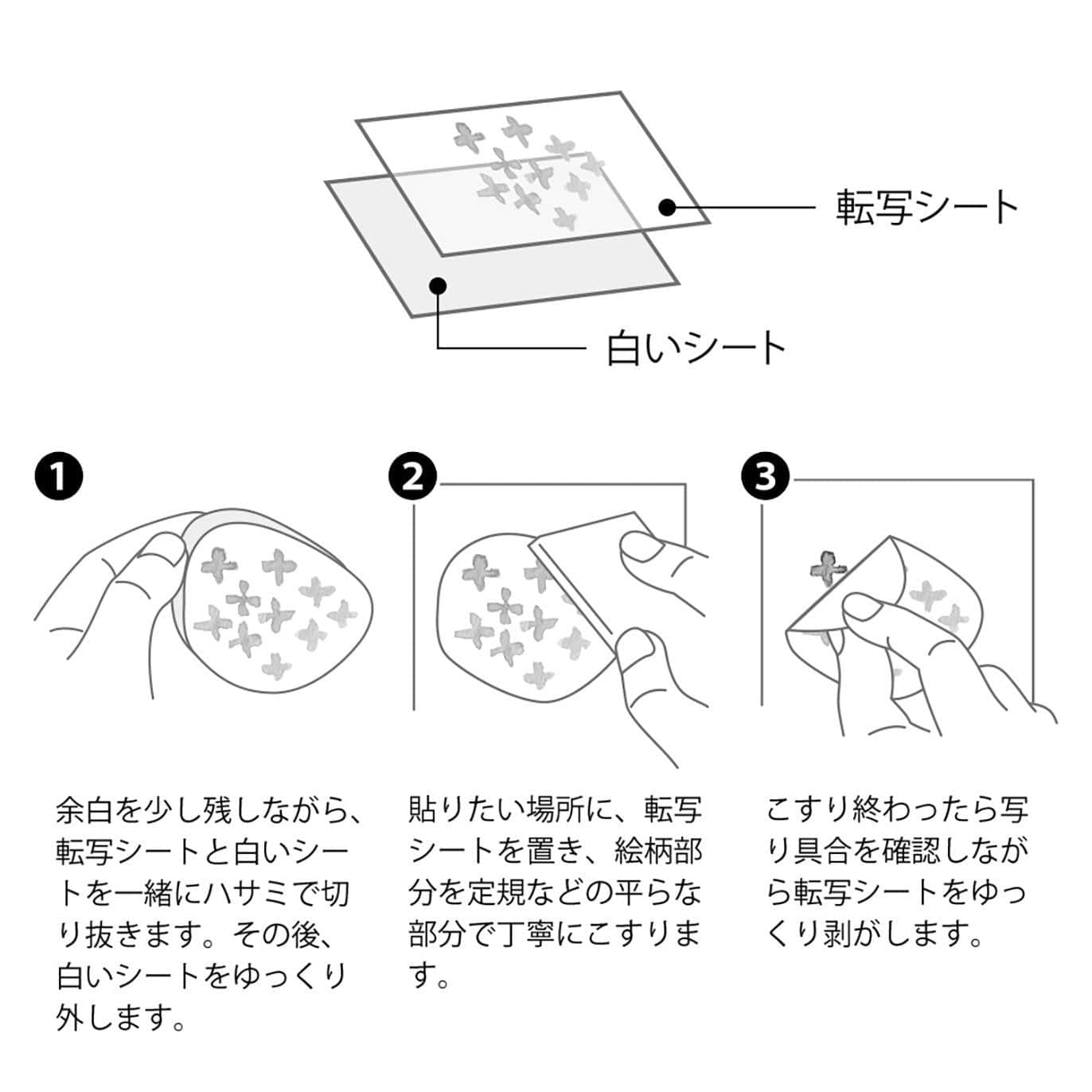 転写シート

白いシート

1

余白を少し残しながら、転写シートと白いシートを一緒にハサミで切り抜きます。その後、白いシートをゆっくり外します。

2

貼りたい場所に、転写シートを置き、絵柄部分を定規などの平らな部分で丁寧にこすります。

3

こすり終わったら写り具合を確認しながら転写シートをゆっくり剥がします。