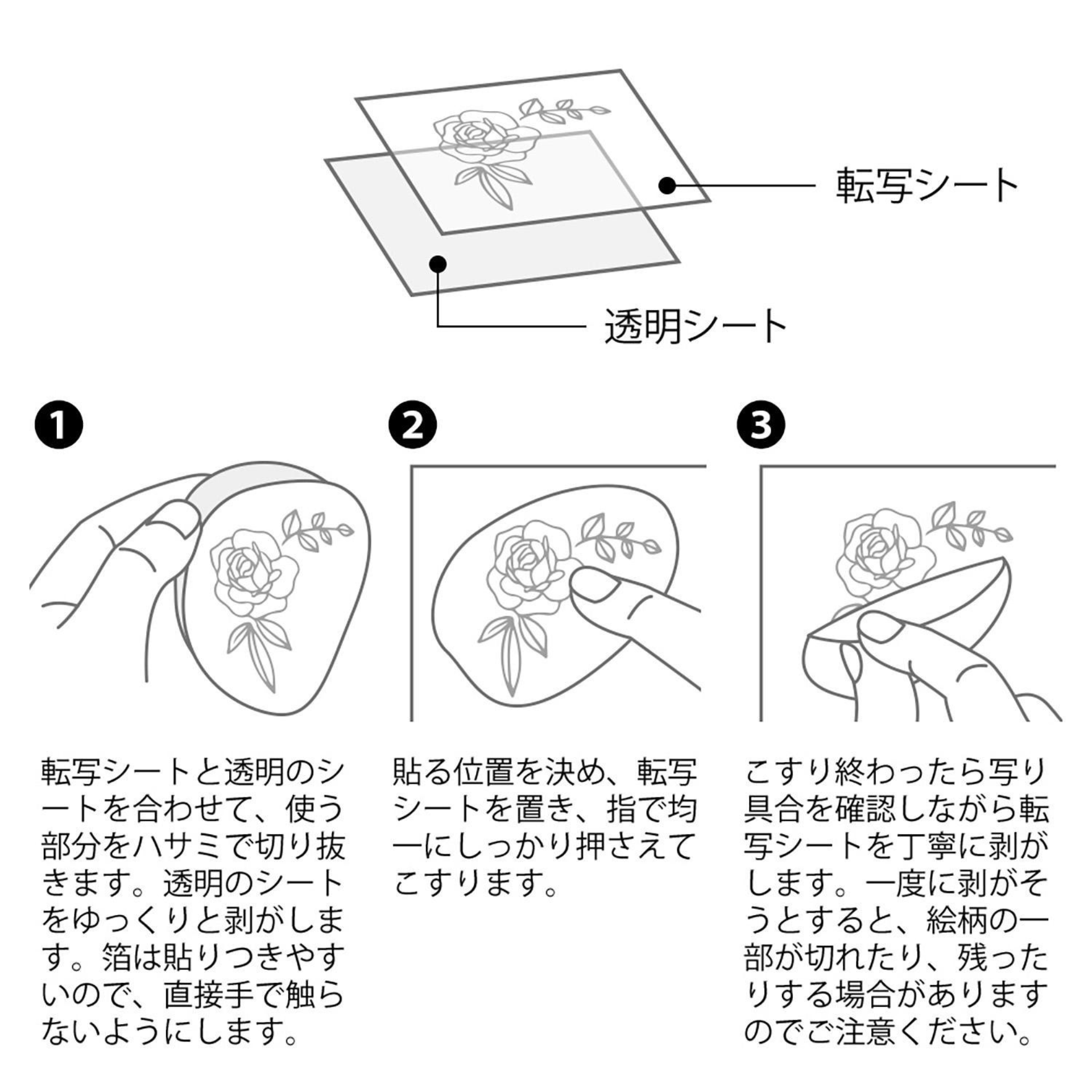 転写シート

透明シート

1

転写シートと透明のシートを合わせて、使う部分をハサミで切り抜きます。透明のシートをゆっくりと剥がします。箔は貼りつきやすいので、直接手で触らないようにします。

2

貼る位置を決め、転写シートを置き、指で均一にしっかり押さえてこすります。

3

こすり終わったら写り具合を確認しながら転写シートを丁寧に剥がします。一度に剥がそうとすると、絵柄の一部が切れたり、残ったりする場合がありますのでご注意ください。